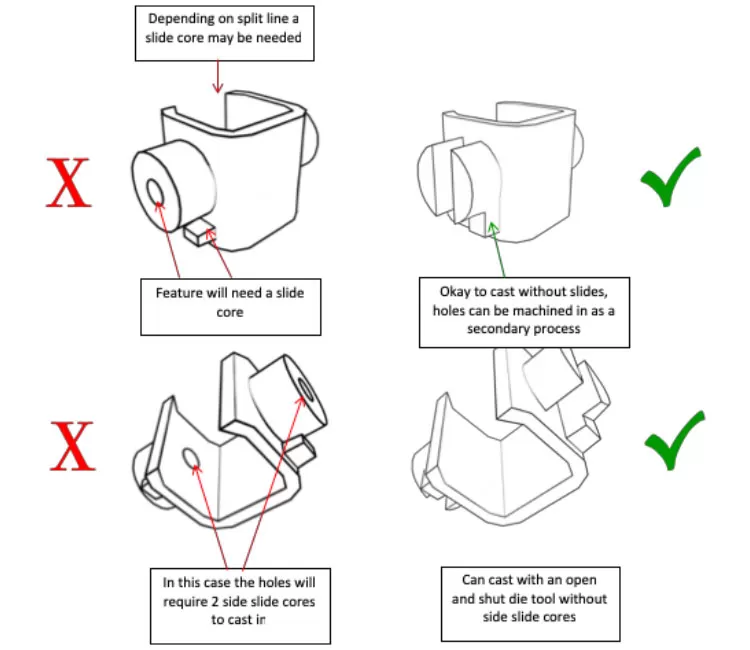 Depending on split line a slide core may be needed

X

Feature will need a slide core

Okay to cast without slides, holes can be machined in as a secondary process

X

In this case the holes will require 2 side slide cores to cast in

Can cast with an open and shut die tool without side slide cores