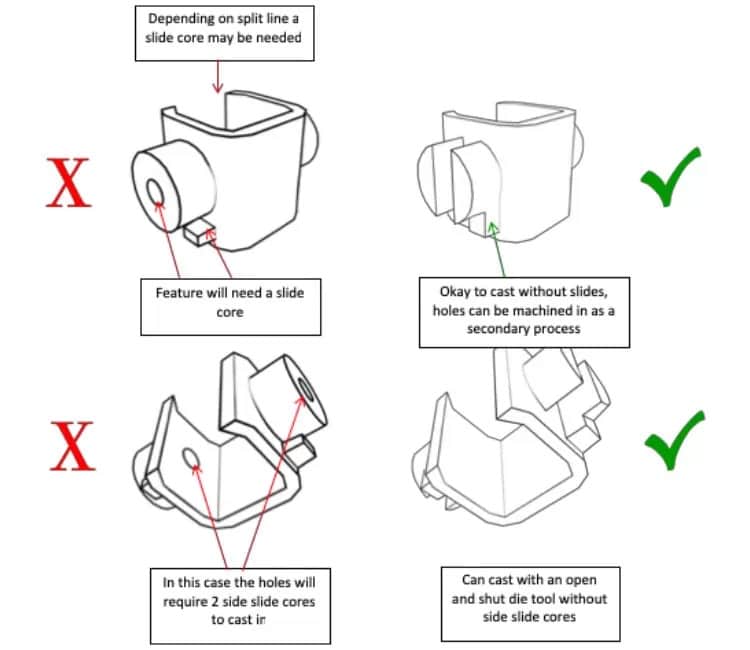 Depending on split line a slide core may be needed

X

Feature will need a slide core

Okay to cast without slides, holes can be machined in as a secondary process

X

In this case the holes will require 2 side slide cores to cast in

Can cast with an open and shut die tool without side slide cores